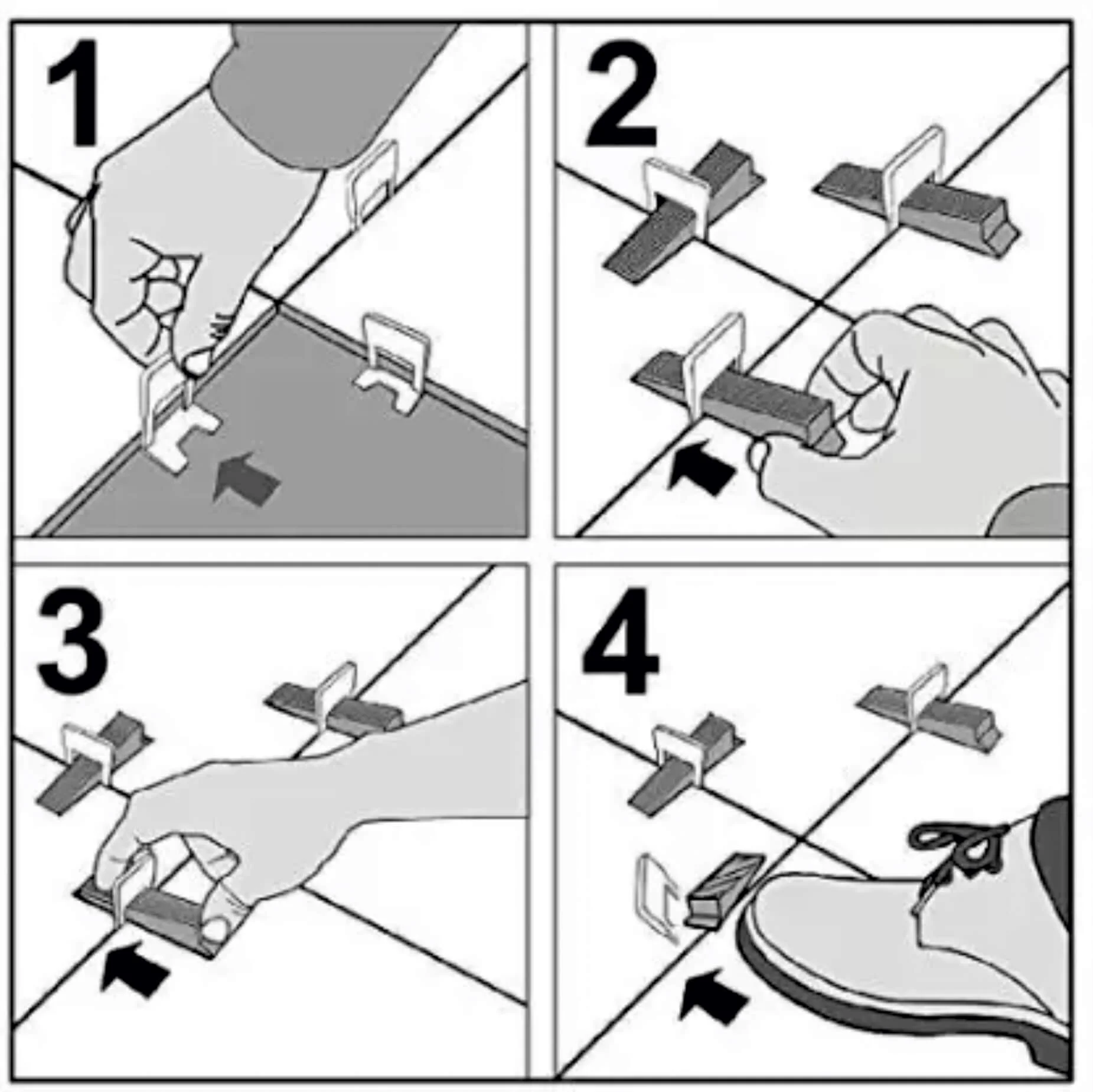 1

2

3

4